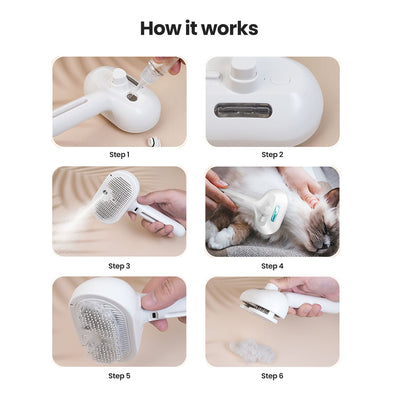 How it works

Step 1

Step 2

Step 3

Step 4

Step 5

Step 6